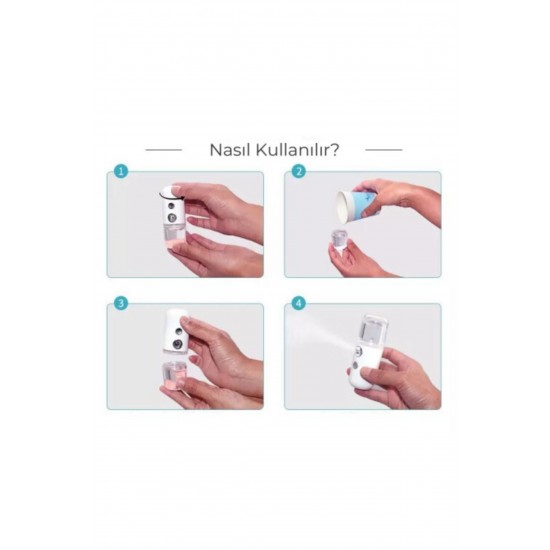 Nasıl Kullanılır?

1

2

3

4